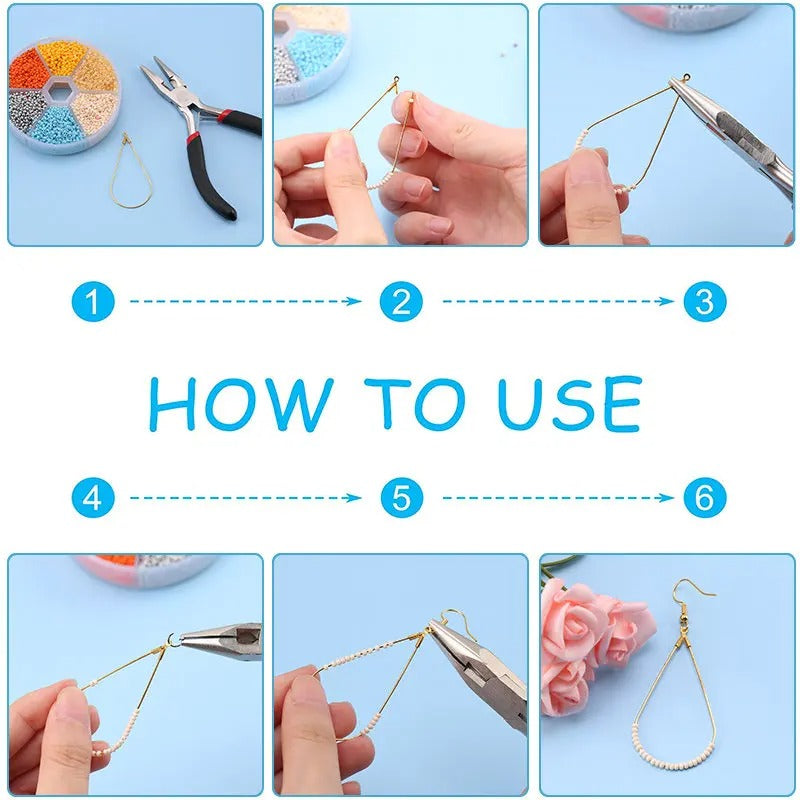 1
2
3

HOW TO USE

4
5
6